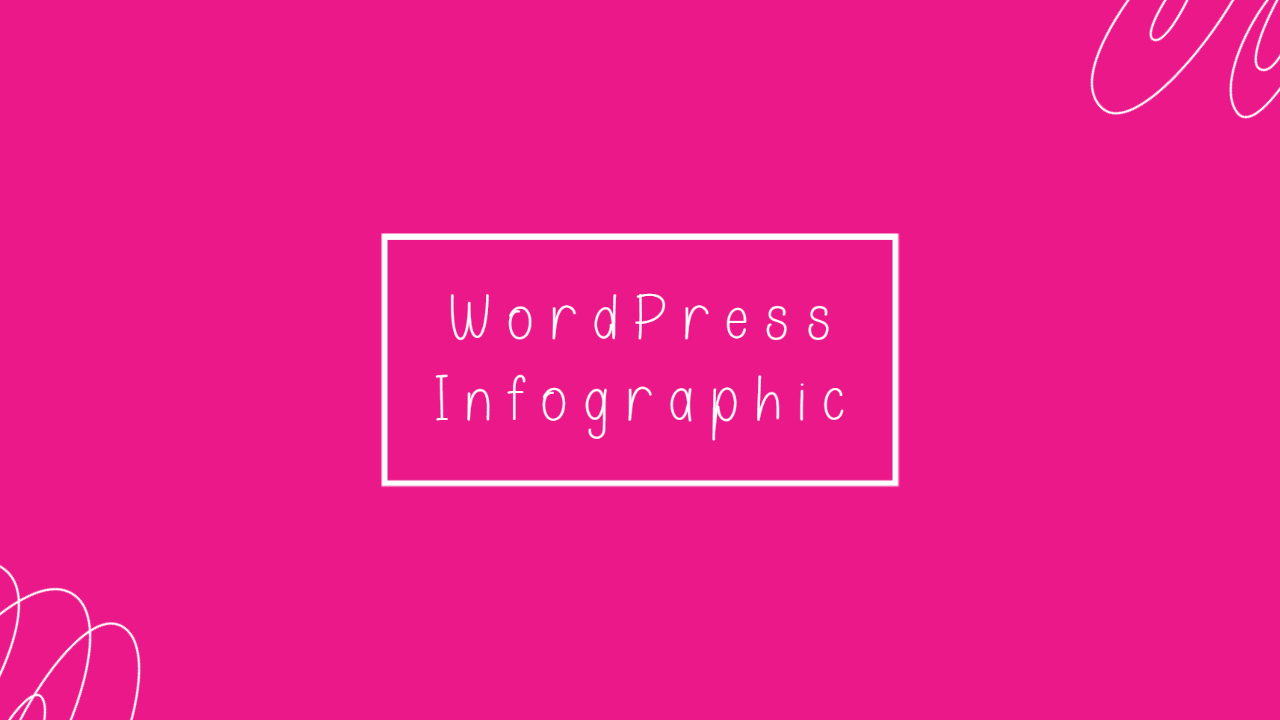 WordPress Infographic