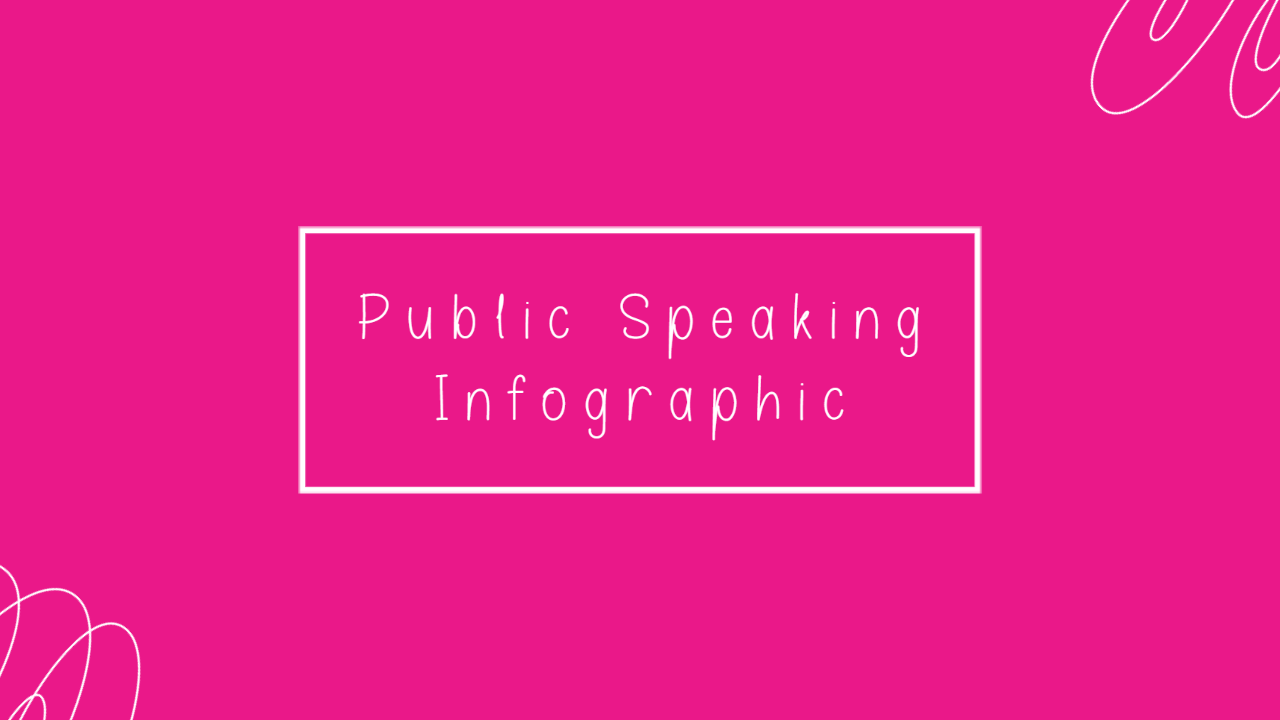 Public Speaking Infographic