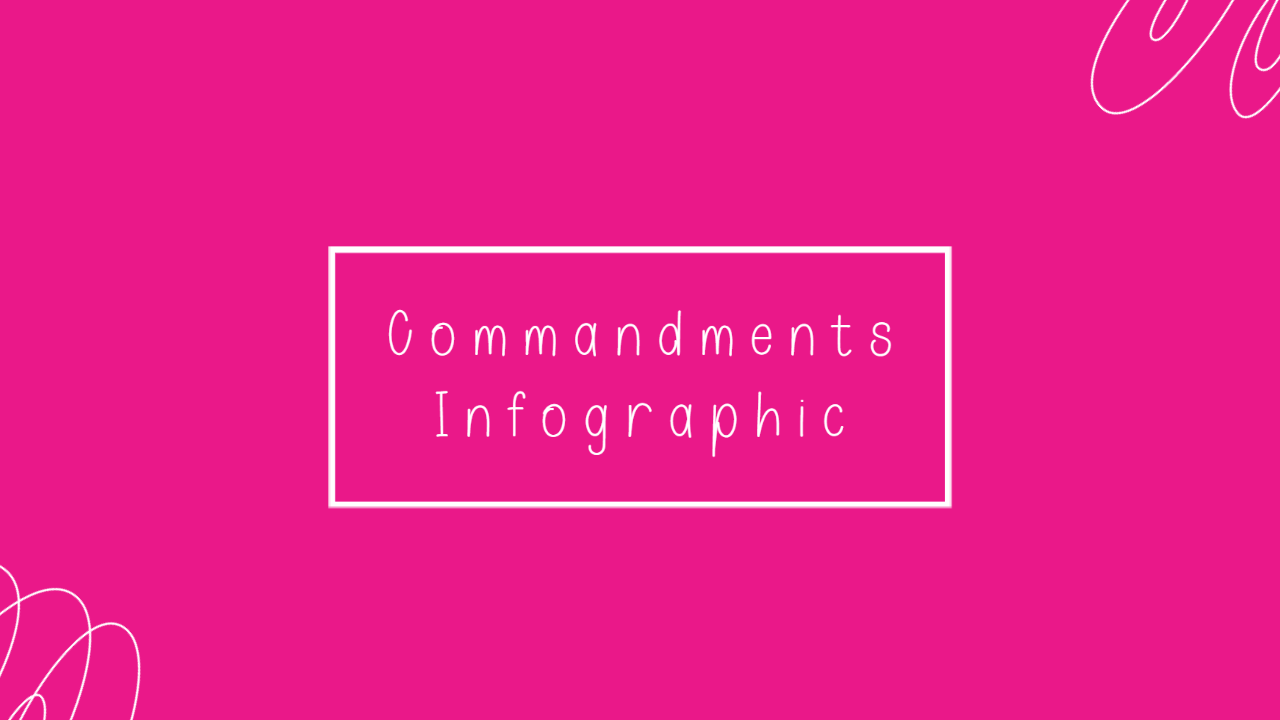 Commandments
Infographic