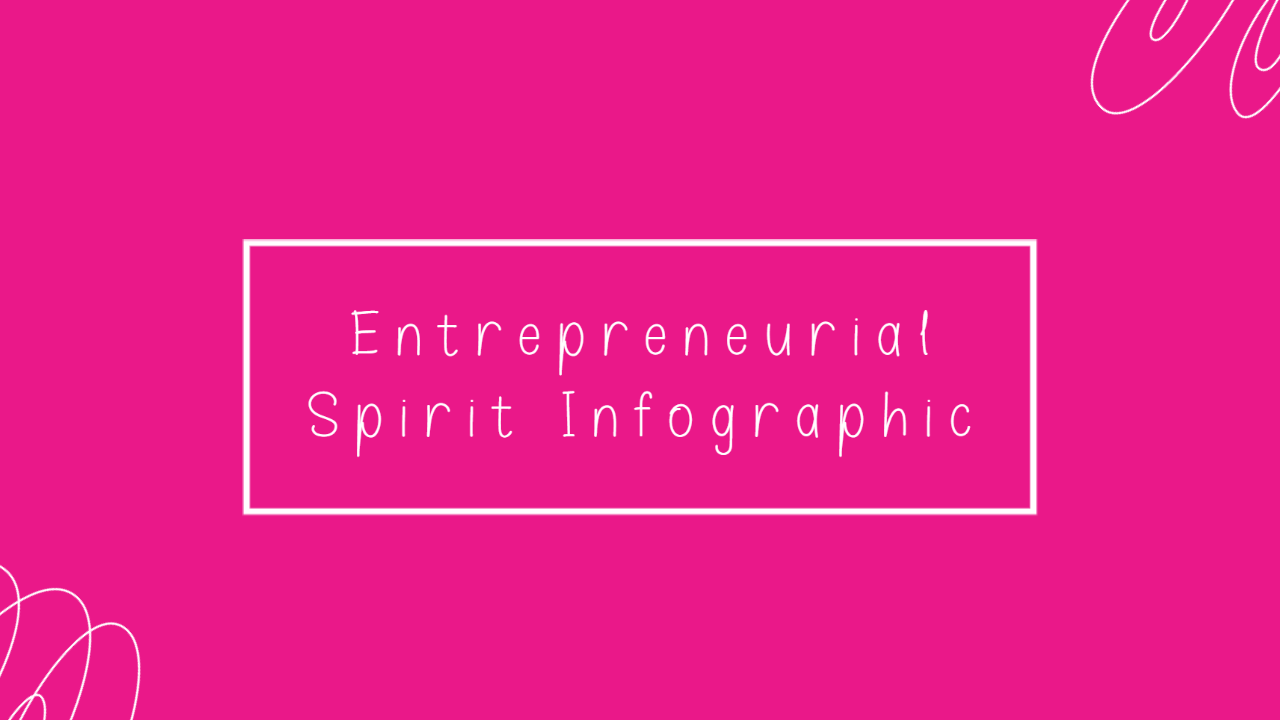 Entrepreneurial Spirit Infographic