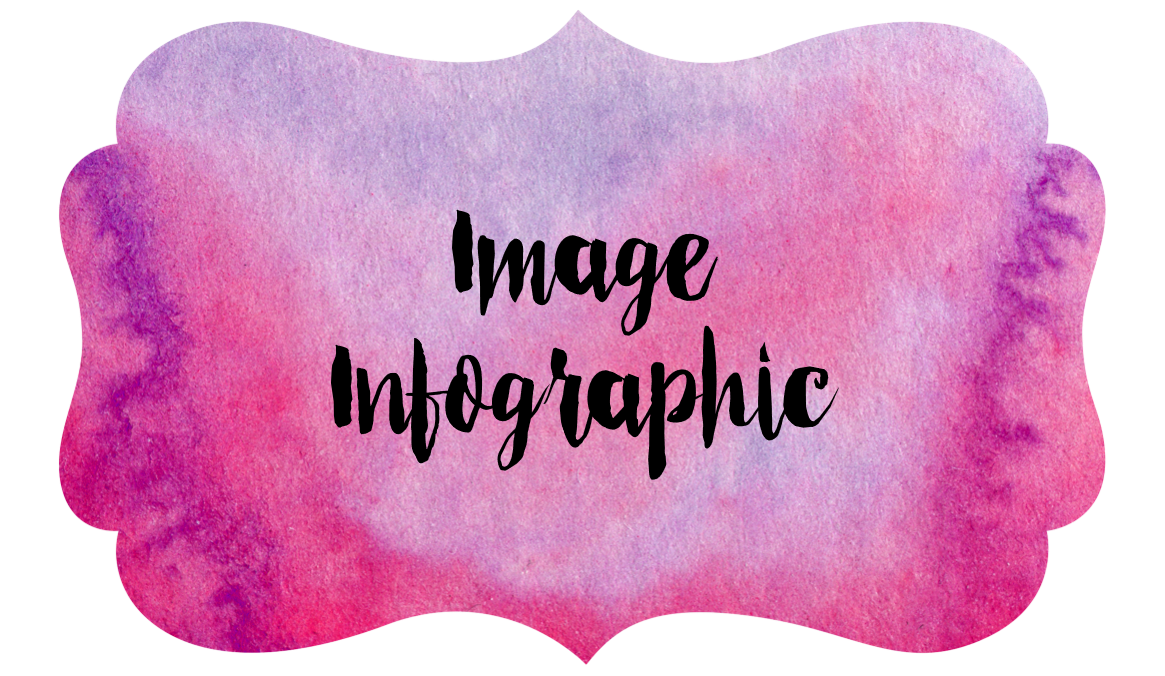 Image
Infographic